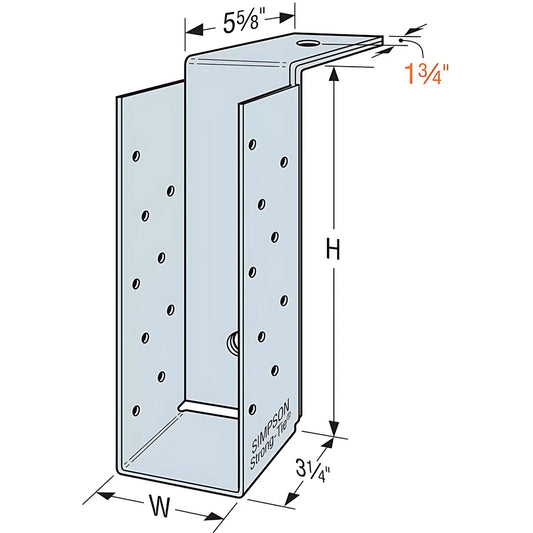 5⅝"

1¾"

H

SIMPSON
Strong-Tie®

3¼"

W