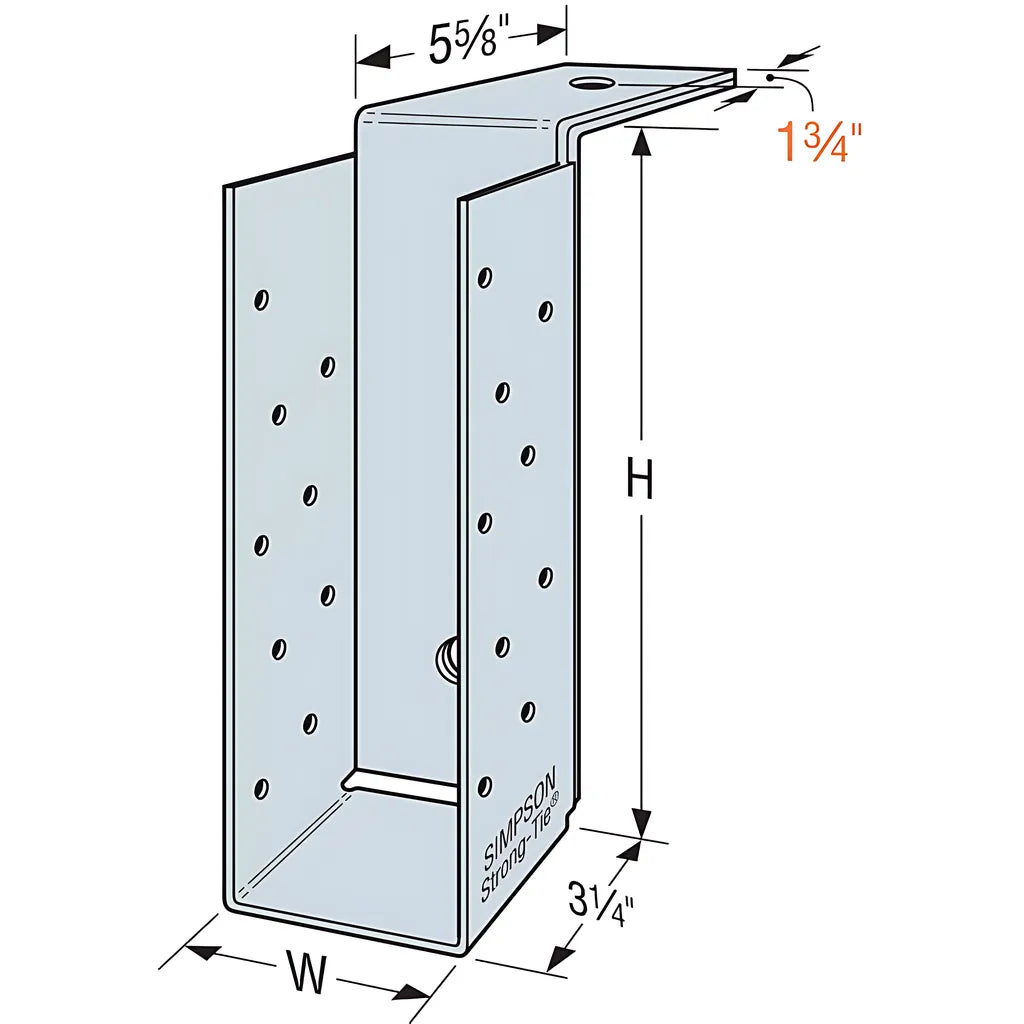 5⅝"

1¾"

H

SIMPSON
Strong-Tie®

3¼"

W