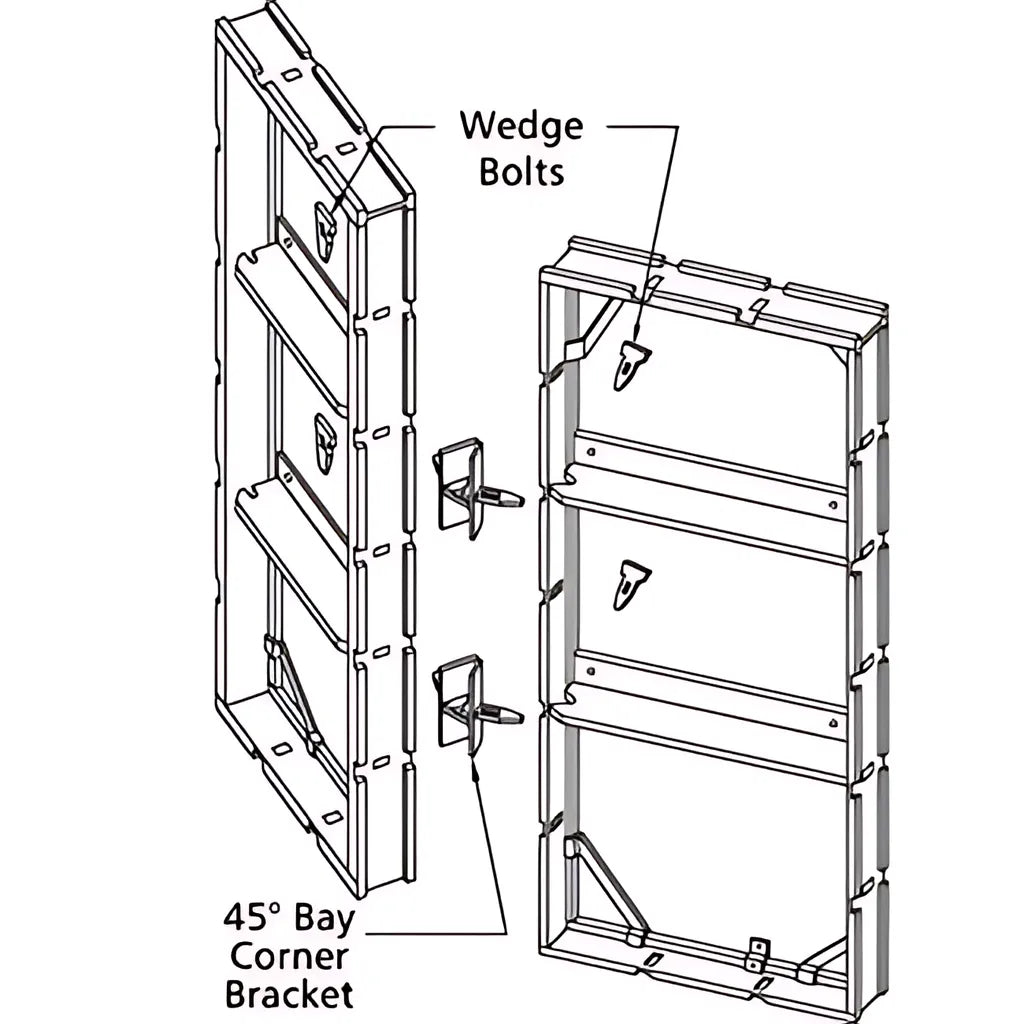 Wedge Bolts

45° Bay Corner Bracket